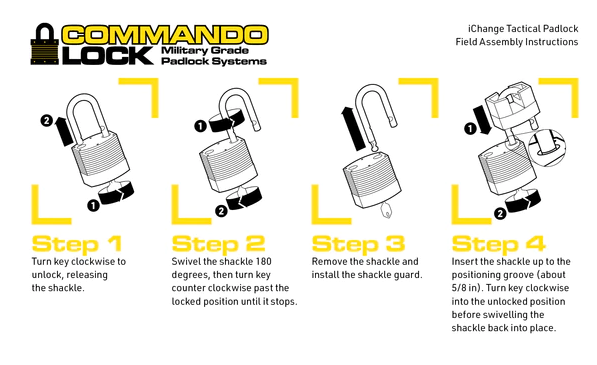 COMMANDO LOCK
Military Grade Padlock Systems

iChange Tactical Padlock
Field Assembly Instructions

2
1

1
2

1
2

Step 1
Turn key clockwise to unlock, releasing the shackle.

Step 2
Swivel the shackle 180 degrees, then turn key counter clockwise past the locked position until it stops.

Step 3
Remove the shackle and install the shackle guard.

Step 4
Insert the shackle up to the positioning groove (about 5/8 in). Turn key clockwise into the unlocked position before swivelling the shackle back into place.