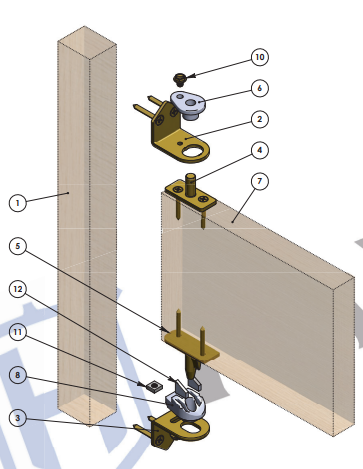 10
6
2
4
7
1
5
12
11
8
3