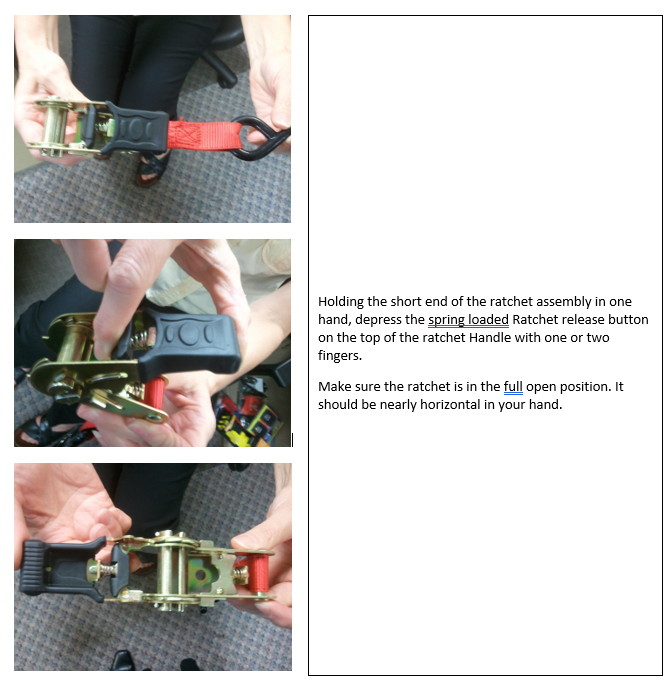 Holding the short end of the ratchet assembly in one hand, depress the spring loaded Ratchet release button on the top of the ratchet Handle with one or two fingers.

Make sure the ratchet is in the full open position. It should be nearly horizontal in your hand.