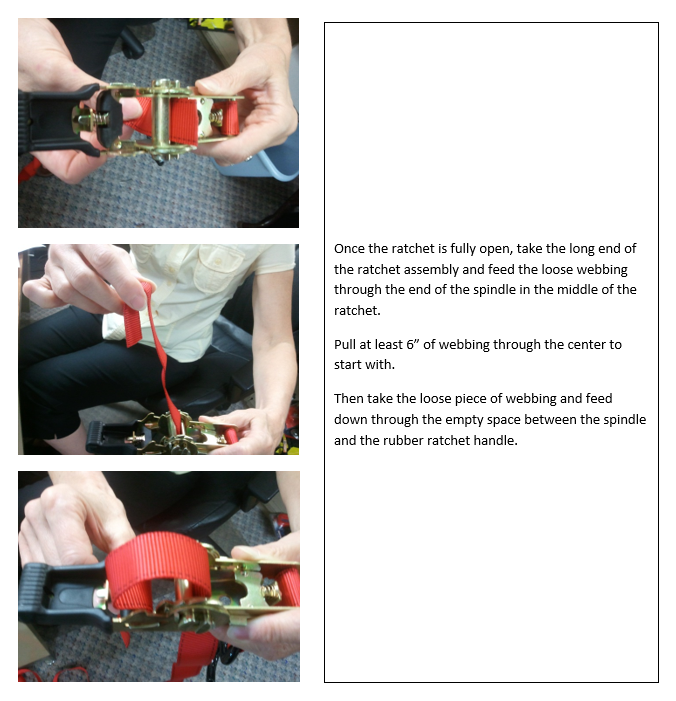 Once the ratchet is fully open, take the long end of the ratchet assembly and feed the loose webbing through the end of the spindle in the middle of the ratchet.

Pull at least 6” of webbing through the center to start with.

Then take the loose piece of webbing and feed down through the empty space between the spindle and the rubber ratchet handle.