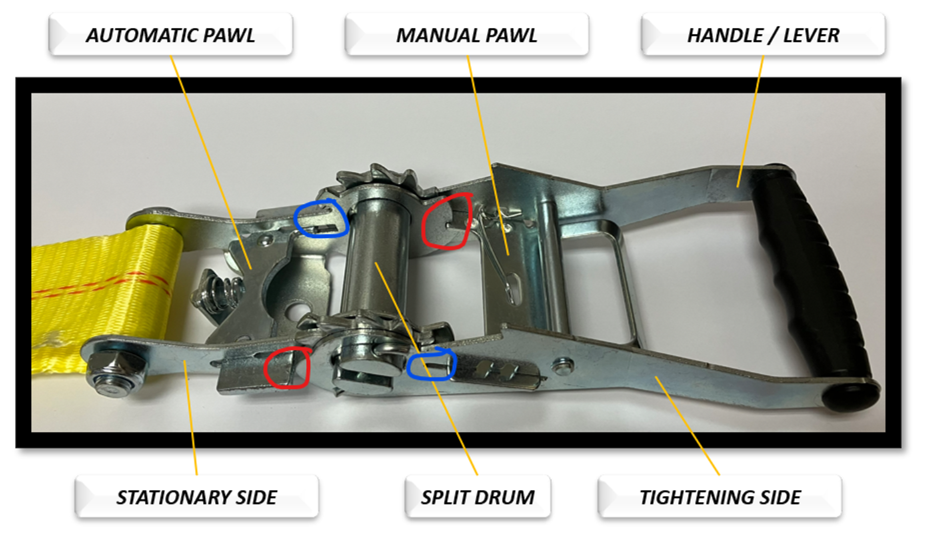 AUTOMATIC PAWL
MANUAL PAWL
HANDLE / LEVER
STATIONARY SIDE
SPLIT DRUM
TIGHTENING SIDE